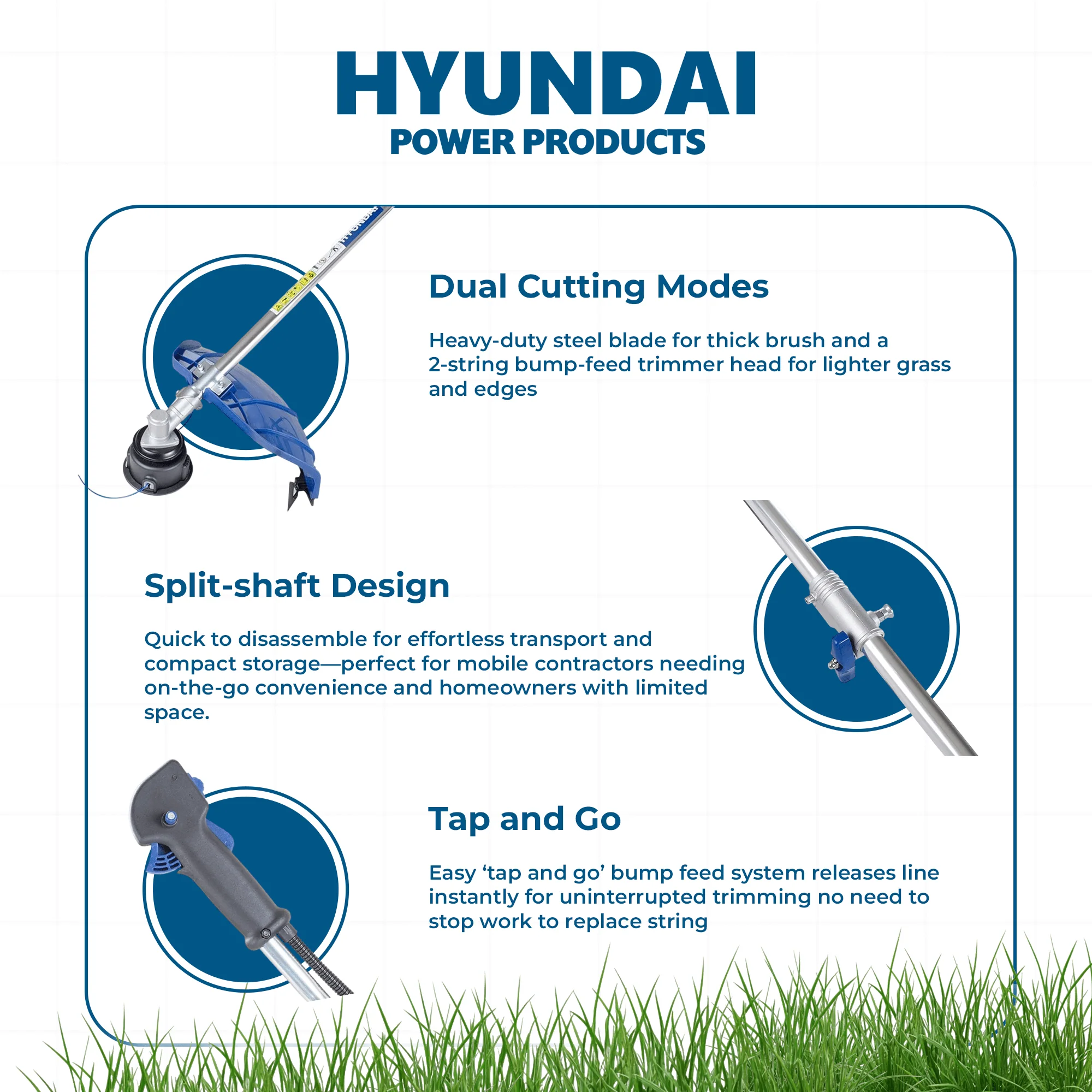 HYUNDAI
POWER PRODUCTS

HYUNDAI

Dual Cutting Modes

Heavy-duty steel blade for thick brush and a 2-string bump-feed trimmer head for lighter grass and edges

Split-shaft Design

Quick to disassemble for effortless transport and compact storage—perfect for mobile contractors needing on-the-go convenience and homeowners with limited space.

Tap and Go

Easy ‘tap and go’ bump feed system releases line instantly for uninterrupted trimming no need to stop work to replace string